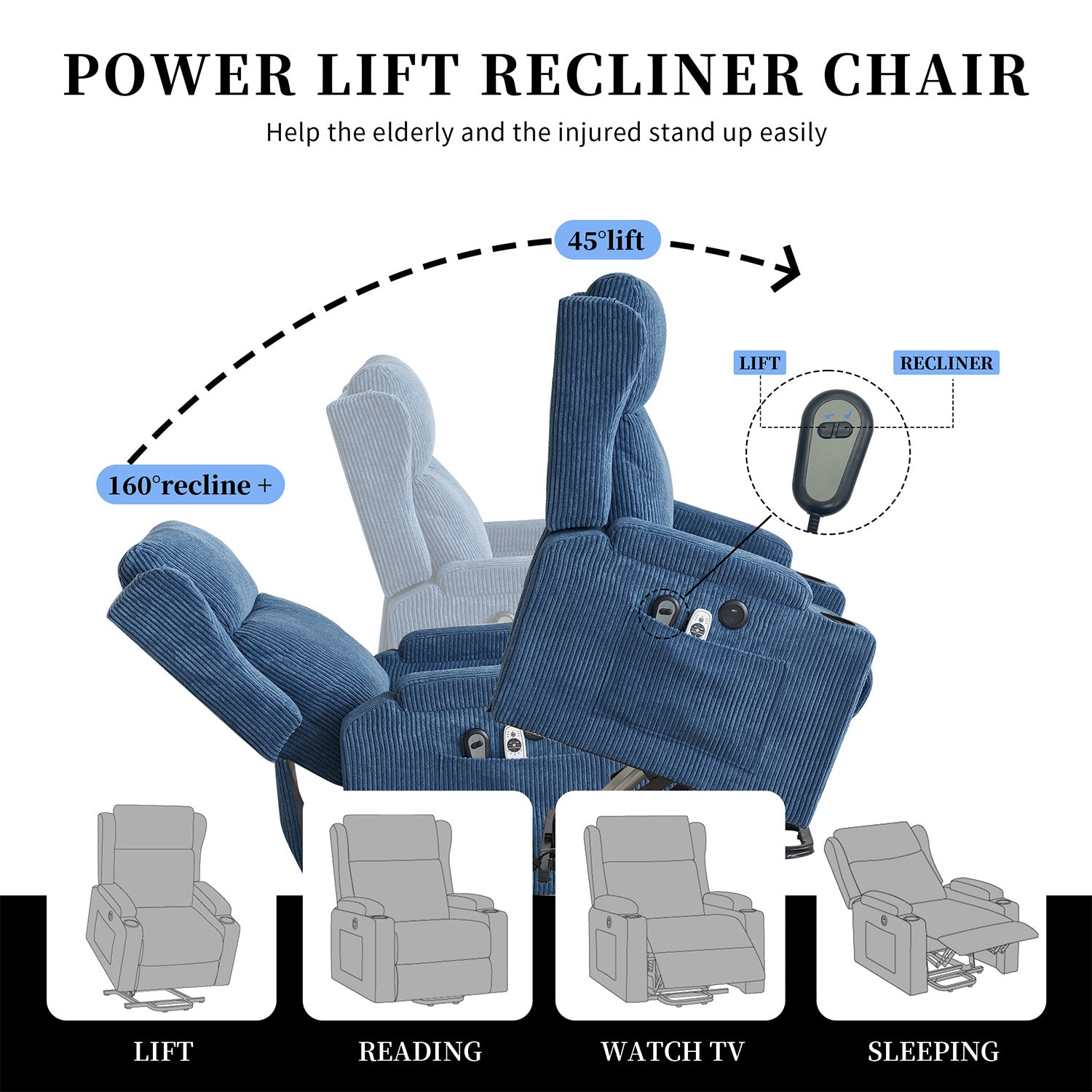 POWER LIFT RECLINER CHAIR

Help the elderly and the injured stand up easily

45°lift

LIFT

RECLINER

160°recline +

LIFT

READING

WATCH TV

SLEEPING